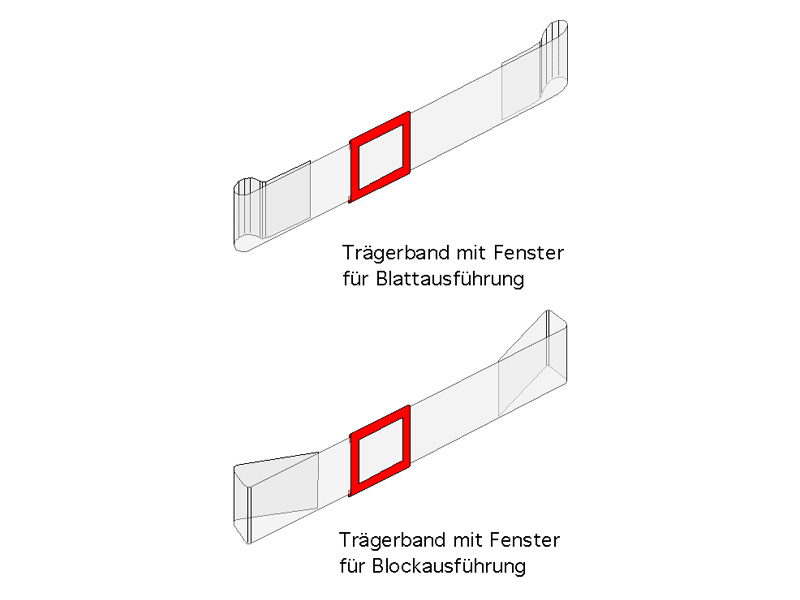 Trägerband mit Fenster
für Blattausführung

Trägerband mit Fenster
für Blockausführung